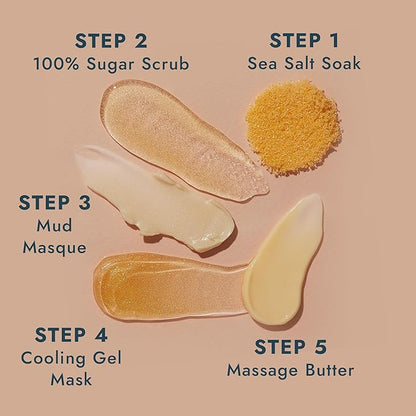 STEP 2
100% Sugar Scrub

STEP 1
Sea Salt Soak

STEP 3
Mud
Masque

STEP 4
Cooling Gel
Mask

STEP 5
Massage Butter