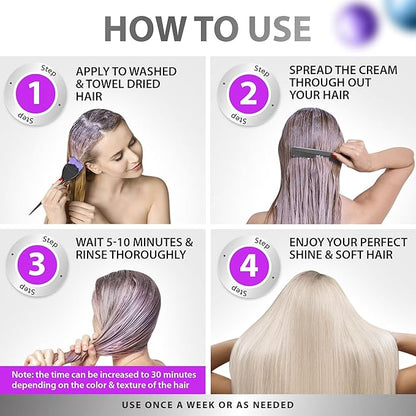 HOW TO USE

Step 1 Step

APPLY TO WASHED & TOWEL DRIED HAIR

Step 2 Step

SPREAD THE CREAM THROUGH OUT YOUR HAIR

Step 3 Step

WAIT 5-10 MINUTES & RINSE THOROUGHLY

Note: the time can be increased to 30 minutes depending on the color & texture of the hair

Step 4 Step

ENJOY YOUR PERFECT SHINE & SOFT HAIR

USE ONCE A WEEK OR AS NEEDED