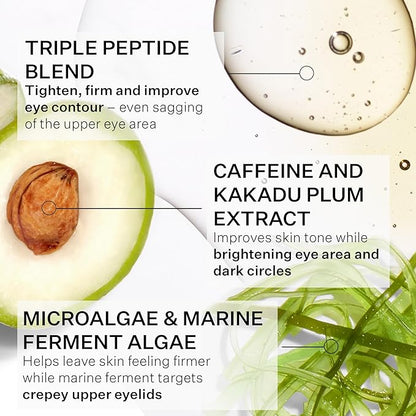 TRIPLE PEPTIDE BLEND
Tighten, firm and improve eye contour – even sagging of the upper eye area

CAFFEINE AND KAKADU PLUM EXTRACT
Improves skin tone while brightening eye area and dark circles

MICROALGAE & MARINE FERMENT ALGAE
Helps leave skin feeling firmer while marine ferment targets crepey upper eyelids