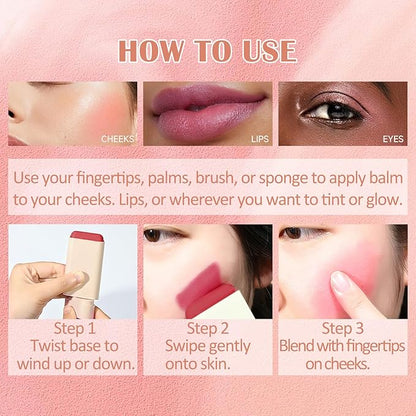 HOW TO USE

CHEEKS

LIPS

EYES

Use your fingertips, palms, brush, or sponge to apply balm to your cheeks. Lips, or wherever you want to tint or glow.

Step 1
Twist base to wind up or down.

Step 2
Swipe gently onto skin.

Step 3
Blend with fingertips on cheeks.