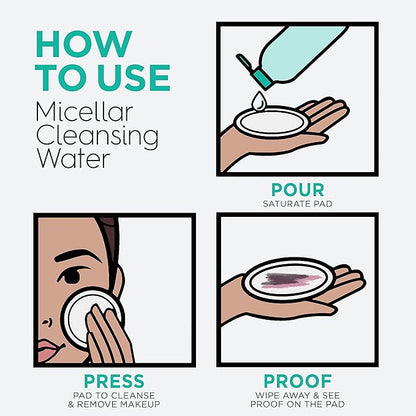 HOW TO USE

Micellar Cleansing Water

POUR
SATURATE PAD

PRESS
PAD TO CLEANSE & REMOVE MAKEUP

PROOF
WIPE AWAY & SEE PROOF ON THE PAD