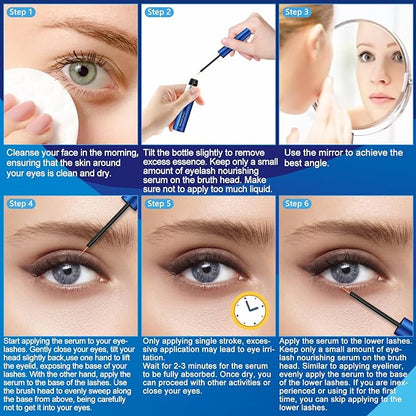 Step 1

Cleanse your face in the morning, ensuring that the skin around your eyes is clean and dry.

Step 2

Tilt the bottle slightly to remove excess essence. Keep only a small amount of eyelash nourishing serum on the bruth head. Make sure not to apply too much liquid.

Step 3

Use the mirror to achieve the best angle.

Step 4

Start applying the serum to your eyelashes. Gently close your eyes, tilt your head slightly back,use one hand to lift the eyelid, exposing the base of your lashes. With the other hand, apply the serum to the base of the lashes. Use the brush head to evenly sweep along the base from above, being carefully not to get it into your eyes.

Step 5

Only applying single stroke, excessive application may lead to eye irritation.
Wait for 2-3 minutes for the serum to be fully absorbed. Once dry, you can proceed with other activities or close your eyes.

Step 6

Apply the serum to the lower lashes. Keep only a small amount of eyelash nourishing serum on the bruth head. Similar to applying eyeliner, evenly apply the serum to the base of the lower lashes. If you are inexperienced or using it for the first time, you can skip applying to the lower lashes.