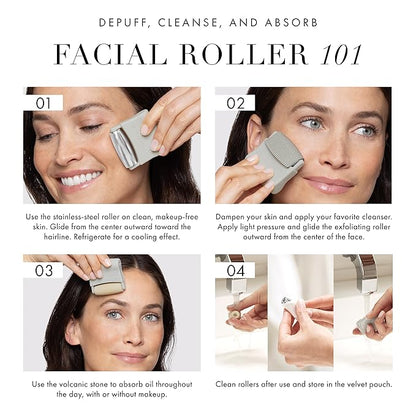 DEPUFF, CLEANSE, AND ABSORB

FACIAL ROLLER 101

01

Use the stainless-steel roller on clean, makeup-free skin. Glide from the center outward toward the hairline. Refrigerate for a cooling effect.

02

Dampen your skin and apply your favorite cleanser. Apply light pressure and glide the exfoliating roller outward from the center of the face.

03

Use the volcanic stone to absorb oil throughout the day, with or without makeup.

04

Clean rollers after use and store in the velvet pouch.