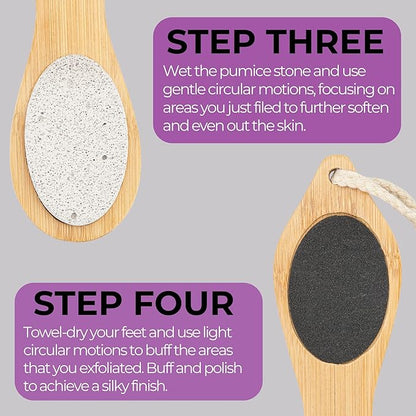 STEP THREE
Wet the pumice stone and use gentle circular motions, focusing on areas you just filed to further soften and even out the skin.

STEP FOUR
Towel-dry your feet and use light circular motions to buff the areas that you exfoliated. Buff and polish to achieve a silky finish.