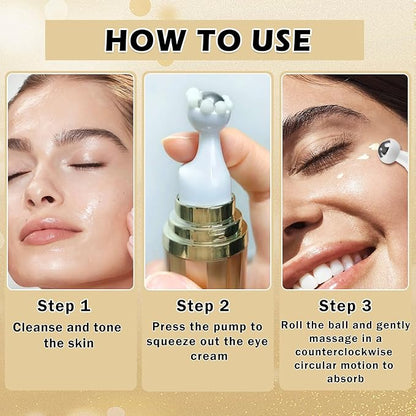 HOW TO USE

Step 1
Cleanse and tone the skin

Step 2
Press the pump to squeeze out the eye cream

Step 3
Roll the ball and gently massage in a counterclockwise circular motion to absorb