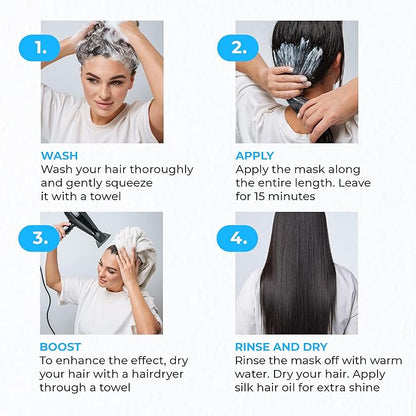 1.

WASH
Wash your hair thoroughly and gently squeeze it with a towel

2.

APPLY
Apply the mask along the entire length. Leave for 15 minutes

3.

BOOST
To enhance the effect, dry your hair with a hairdryer through a towel

4.

RINSE AND DRY
Rinse the mask off with warm water. Dry your hair. Apply silk hair oil for extra shine