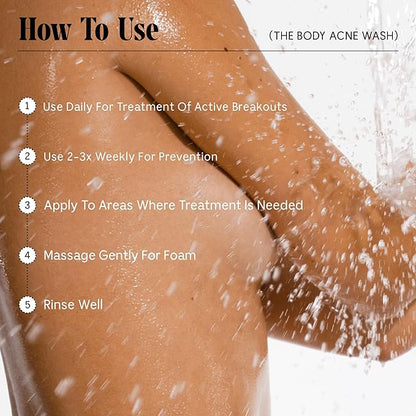 How To Use

(THE BODY ACNE WASH)

1 Use Daily For Treatment Of Active Breakouts

2 Use 2-3x Weekly For Prevention

3 Apply To Areas Where Treatment Is Needed

4 Massage Gently For Foam

5 Rinse Well