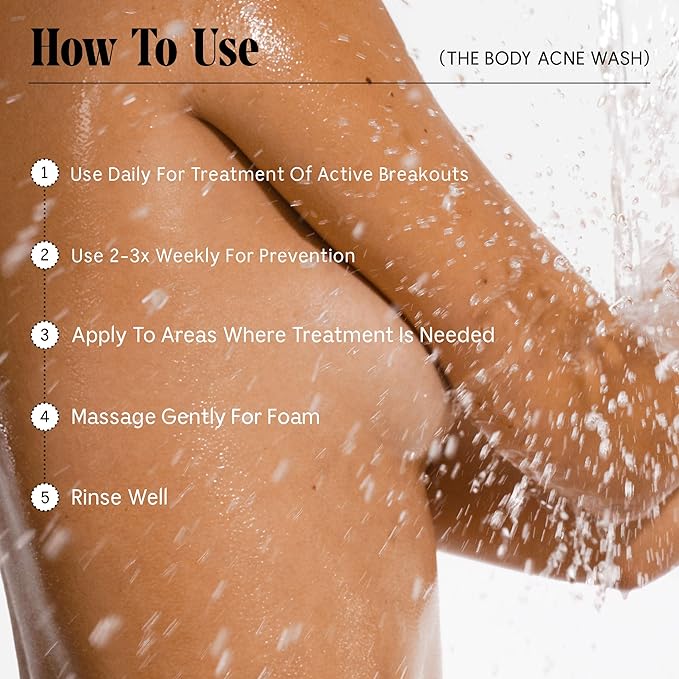 How To Use

(THE BODY ACNE WASH)

1 Use Daily For Treatment Of Active Breakouts

2 Use 2-3x Weekly For Prevention

3 Apply To Areas Where Treatment Is Needed

4 Massage Gently For Foam

5 Rinse Well