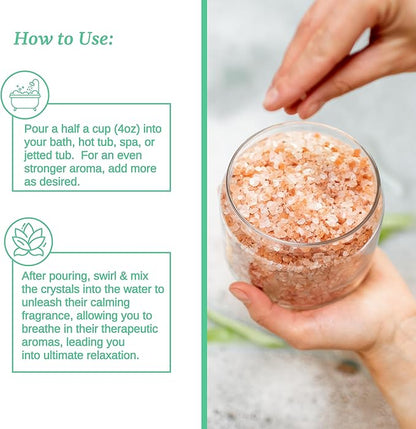 How to Use:

Pour a half a cup (4oz) into your bath, hot tub, spa, or jetted tub. For an even stronger aroma, add more as desired.

After pouring, swirl & mix the crystals into the water to unleash their calming fragrance, allowing you to breathe in their therapeutic aromas, leading you into ultimate relaxation.