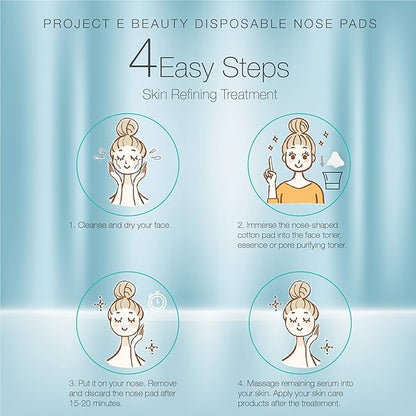 PROJECT E BEAUTY DISPOSABLE NOSE PADS

4 Easy Steps

Skin Refining Treatment

1. Cleanse and dry your face.

2. Immerse the nose-shaped cotton pad into the face toner, essence or pore purifying toner.

3. Put it on your nose. Remove and discard the nose pad after 15-20 minutes.

4. Massage remaining serum into your skin. Apply your skin care products after the treatement.