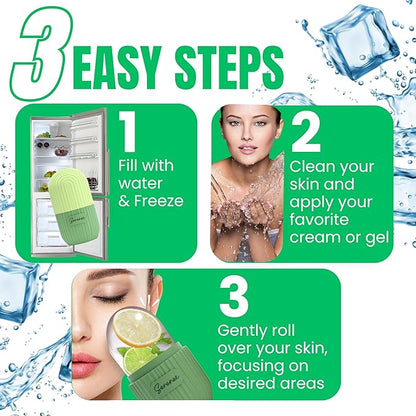 3 EASY STEPS

1
Fill with water & Freeze

Serene

2
Clean your skin and apply your favorite cream or gel

3
Gently roll over your skin, focusing on desired areas

Serene