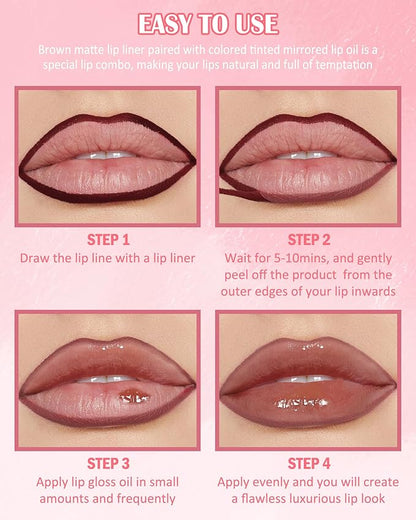 EASY TO USE

Brown matte lip liner paired with colored tinted mirrored lip oil is a special lip combo, making your lips natural and full of temptation

STEP 1
Draw the lip line with a lip liner

STEP 2
Wait for 5-10mins, and gently peel off the product from the outer edges of your lip inwards

STEP 3
Apply lip gloss oil in small amounts and frequently

STEP 4
Apply evenly and you will create a flawless luxurious lip look