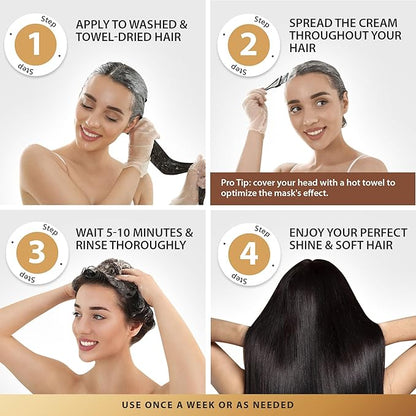 Step 1 Step

APPLY TO WASHED & TOWEL-DRIED HAIR

Step 2 Step

SPREAD THE CREAM THROUGHOUT YOUR HAIR

Pro Tip: cover your head with a hot towel to optimize the mask's effect.

Step 3 Step

WAIT 5-10 MINUTES & RINSE THOROUGHLY

Step 4 Step

ENJOY YOUR PERFECT SHINE & SOFT HAIR

USE ONCE A WEEK OR AS NEEDED