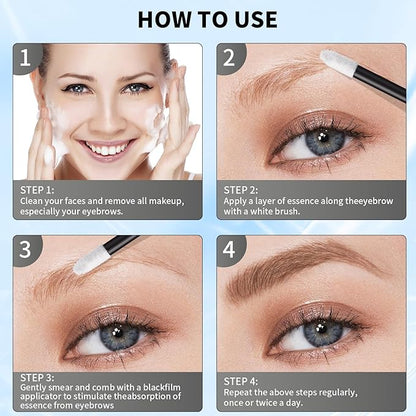 HOW TO USE

1

STEP 1:
Clean your faces and remove all makeup, especially your eyebrows.

2

STEP 2:
Apply a layer of essence along theeyebrow with a white brush.

3

STEP 3:
Gently smear and comb with a blackfilm applicator to stimulate theabsorption of essence from eyebrows

4

STEP 4:
Repeat the above steps regularly, once or twice a day.