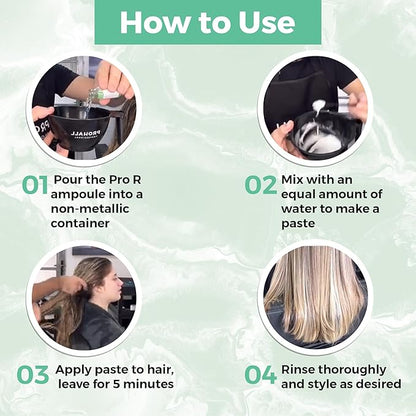 How to Use

PROHALL

01 Pour the Pro R ampoule into a non-metallic container

02 Mix with an equal amount of water to make a paste

03 Apply paste to hair, leave for 5 minutes

04 Rinse thoroughly and style as desired