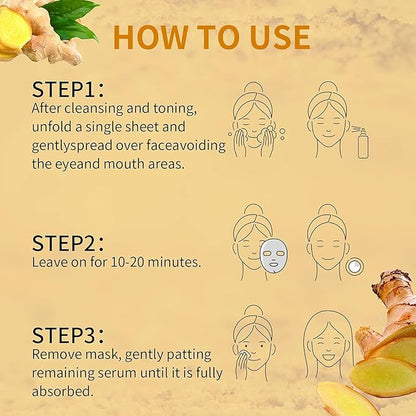 HOW TO USE

STEP1:
After cleansing and toning, unfold a single sheet and gentlyspread over faceavoiding the eyeand mouth areas.

STEP2:
Leave on for 10-20 minutes.

STEP3:
Remove mask, gently patting remaining serum until it is fully absorbed.