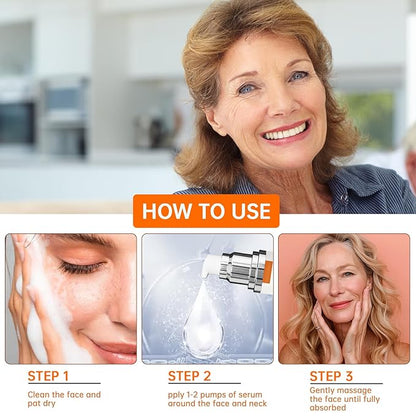 HOW TO USE

STEP 1

Clean the face and pat dry

STEP 2

pply 1-2 pumps of serum around the face and neck

STEP 3

Gently massage the face until fully absorbed