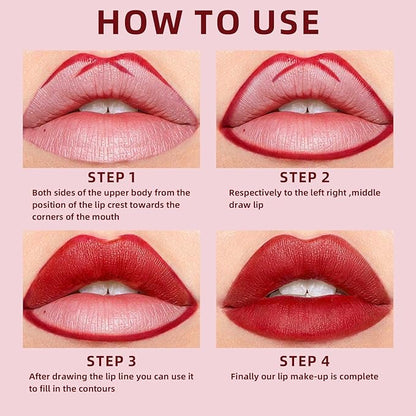 HOW TO USE

STEP 1
Both sides of the upper body from the position of the lip crest towards the corners of the mouth

STEP 2
Respectively to the left right ,middle draw lip

STEP 3
After drawing the lip line you can use it to fill in the contours

STEP 4
Finally our lip make-up is complete