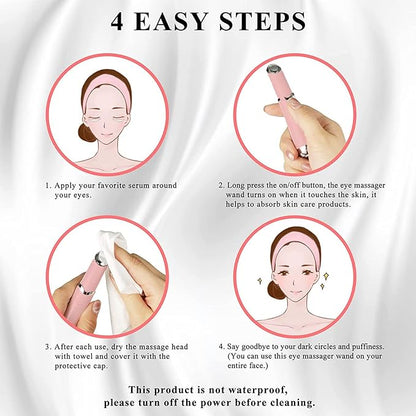 4 EASY STEPS

1. Apply your favorite serum around your eyes.

2. Long press the on/off button, the eye massager wand turns on when it touches the skin, it helps to absorb skin care products.

3. After each use, dry the massage head with towel and cover it with the protective cap.

4. Say goodbye to your dark circles and puffiness. (You can use this eye massager wand on your entire face.)

This product is not waterproof, please turn off the power before cleaning.