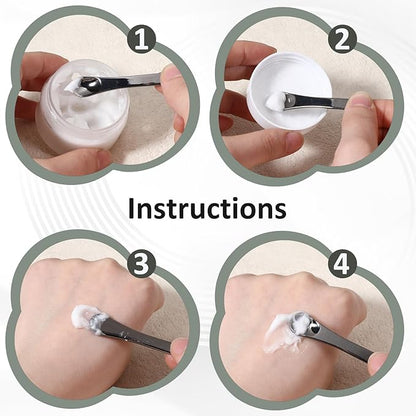 1

2

Instructions

3

4