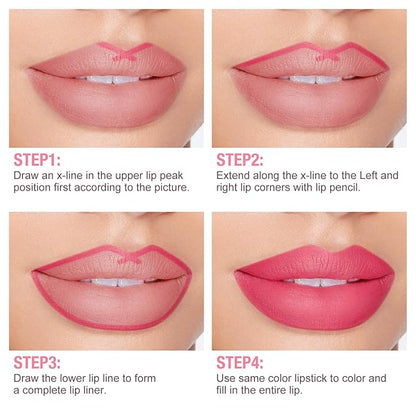 STEP1:
Draw an x-line in the upper lip peak position first according to the picture.

STEP2:
Extend along the x-line to the Left and right lip corners with lip pencil.

STEP3:
Draw the lower lip line to form a complete lip liner.

STEP4:
Use same color lipstick to color and fill in the entire lip.