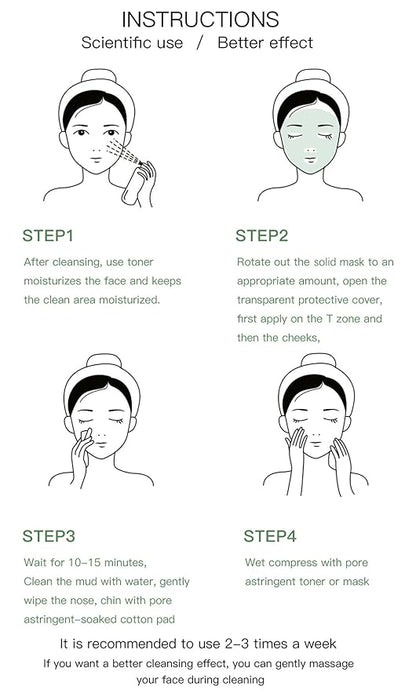 INSTRUCTIONS

Scientific use / Better effect

STEP1

After cleansing, use toner moisturizes the face and keeps the clean area moisturized.

STEP2

Rotate out the solid mask to an appropriate amount, open the transparent protective cover, first apply on the T zone and then the cheeks,

STEP3

Wait for 10-15 minutes,
Clean the mud with water, gently wipe the nose, chin with pore astringent-soaked cotton pad

STEP4

Wet compress with pore astringent toner or mask

It is recommended to use 2-3 times a week

If you want a better cleansing effect, you can gently massage your face during cleaning