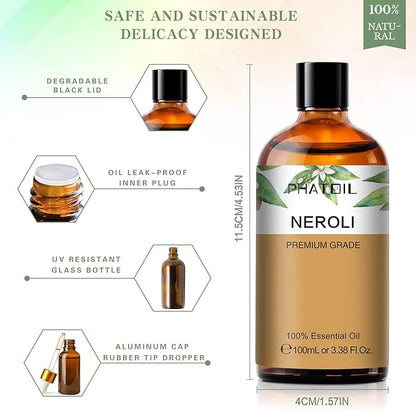 SAFE AND SUSTAINABLE DELICACY DESIGNED

100% NATURAL

DEGRADABLE BLACK LID

OIL LEAK-PROOF INNER PLUG

UV RESISTANT GLASS BOTTLE

ALUMINUM CAP RUBBER TIP DROPPER

11.5CM/4.53IN

PHATOIL

NEROLI

PREMIUM GRADE

100% Essential Oil

℮100mL or 3.38 Fl.Oz.

4CM/1.57IN