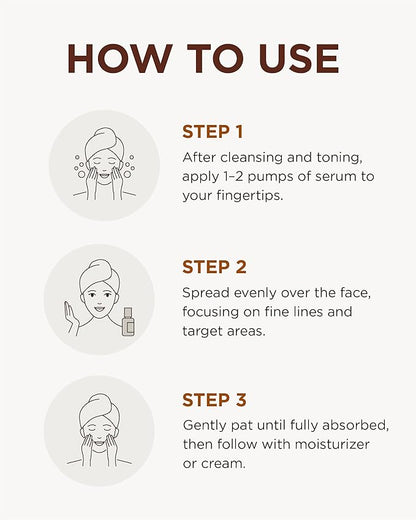 HOW TO USE

STEP 1
After cleansing and toning, apply 1–2 pumps of serum to your fingertips.

STEP 2
Spread evenly over the face, focusing on fine lines and target areas.

STEP 3
Gently pat until fully absorbed, then follow with moisturizer or cream.