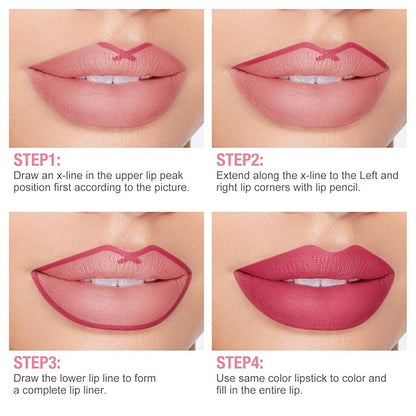 STEP1:
Draw an x-line in the upper lip peak position first according to the picture.

STEP2:
Extend along the x-line to the Left and right lip corners with lip pencil.

STEP3:
Draw the lower lip line to form a complete lip liner.

STEP4:
Use same color lipstick to color and fill in the entire lip.