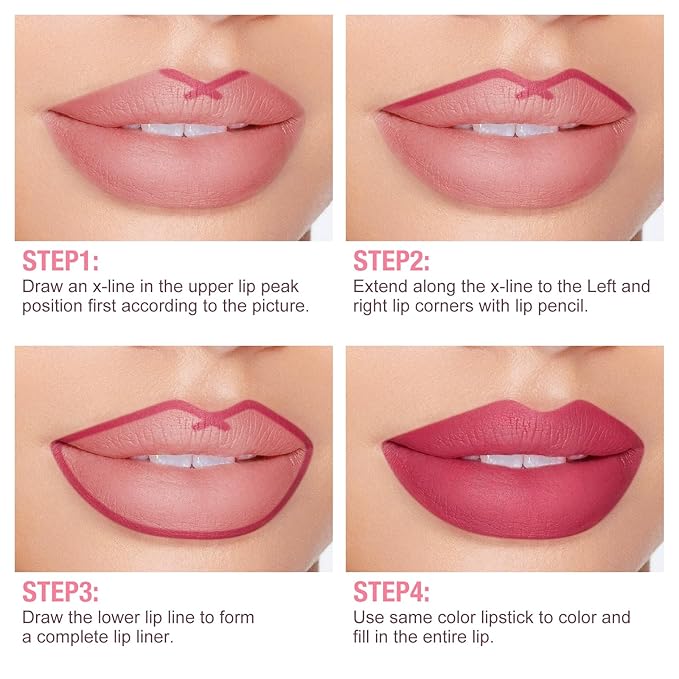 STEP1:
Draw an x-line in the upper lip peak position first according to the picture.

STEP2:
Extend along the x-line to the Left and right lip corners with lip pencil.

STEP3:
Draw the lower lip line to form a complete lip liner.

STEP4:
Use same color lipstick to color and fill in the entire lip.