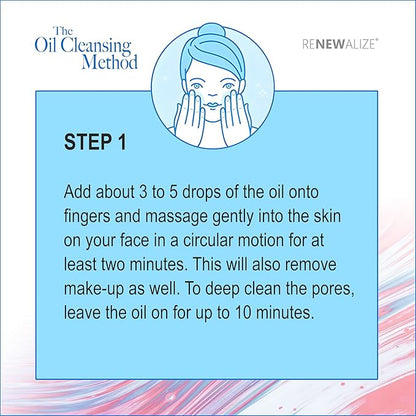 The Oil Cleansing Method

RENEWALIZE®

STEP 1

Add about 3 to 5 drops of the oil onto fingers and massage gently into the skin on your face in a circular motion for at least two minutes. This will also remove make-up as well. To deep clean the pores, leave the oil on for up to 10 minutes.