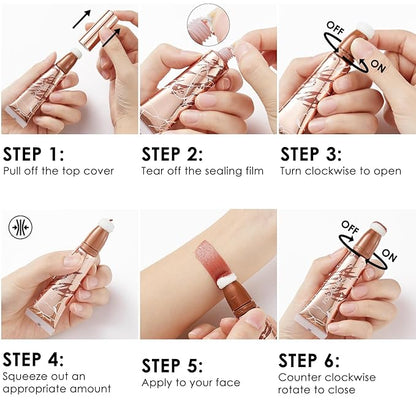 OFF
ON

STEP 1:
Pull off the top cover

STEP 2:
Tear off the sealing film

STEP 3:
Turn clockwise to open

OFF
ON

STEP 4:
Squeeze out an appropriate amount

STEP 5:
Apply to your face

STEP 6:
Counter clockwise rotate to close