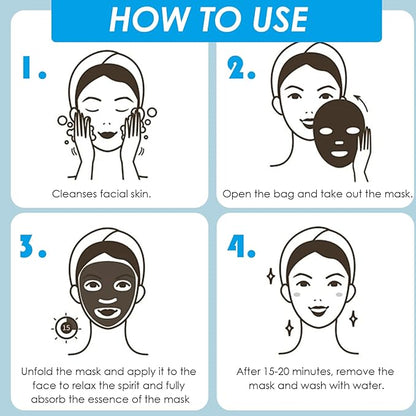 HOW TO USE

1.

Cleanses facial skin.

2.

Open the bag and take out the mask.

3.

15

Unfold the mask and apply it to the face to relax the spirit and fully absorb the essence of the mask

4.

After 15-20 minutes, remove the mask and wash with water.