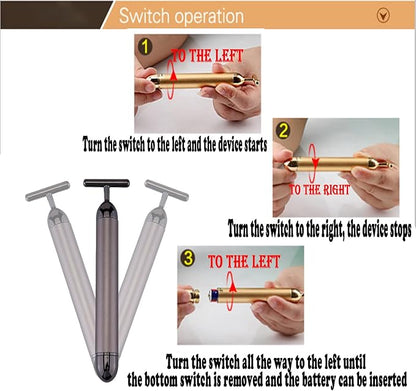 Switch operation

1
TO THE LEFT

Turn the switch to the left and the device starts

2
TO THE RIGHT

Turn the switch to the right, the device stops

3
TO THE LEFT

Turn the switch all the way to the left until the bottom switch is removed and the battery can be inserted