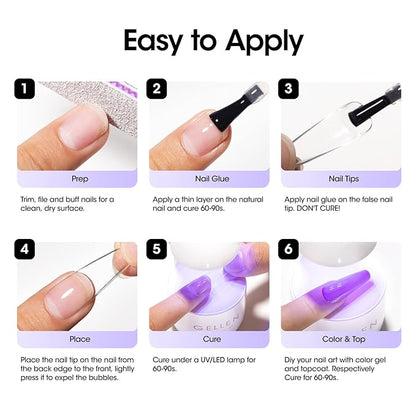 Easy to Apply

1

Prep

Trim, file and buff nails for a clean, dry surface.

2

Nail Glue

Apply a thin layer on the natural nail and cure 60-90s.

3

Nail Tips

Apply nail glue on the false nail tip. DON'T CURE!

4

Place

Place the nail tip on the nail from the back edge to the front, lightly press it to expel the bubbles.

5

GELLEN

Cure

Cure under a UV/LED lamp for 60-90s.

6

Color & Top

Diy your nail art with color gel and topcoat. Respectively Cure for 60-90s.