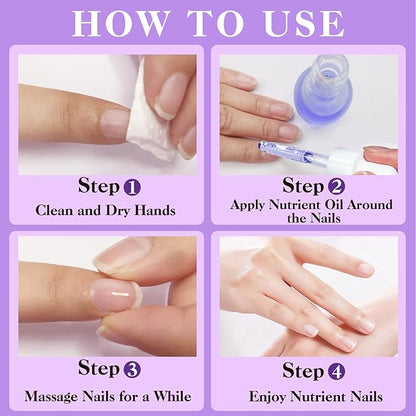 HOW TO USE

Step 1
Clean and Dry Hands

Step 2
Apply Nutrient Oil Around the Nails

Step 3
Massage Nails for a While

Step 4
Enjoy Nutrient Nails