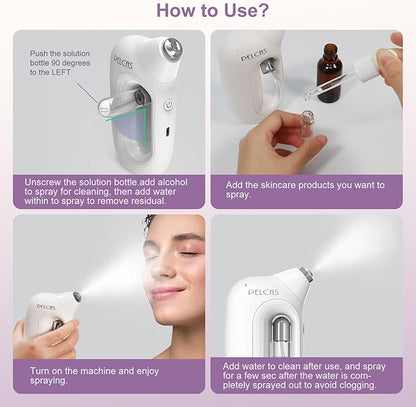 How to Use?

Push the solution bottle 90 degrees to the LEFT

PELCAS

Unscrew the solution bottle.add alcohol to spray for cleaning, then add water within to spray to remove residual.

PELCAS

Add the skincare products you want to spray.

PELCAS

Turn on the machine and enjoy spraying.

PELCAS

Add water to clean after use, and spray for a few sec after the water is completely sprayed out to avoid clogging.