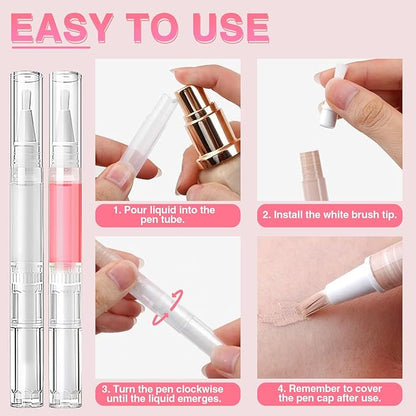 EASY TO USE

1. Pour liquid into the pen tube.

2. Install the white brush tip.

3. Turn the pen clockwise until the liquid emerges.

4. Remember to cover the pen cap after use.