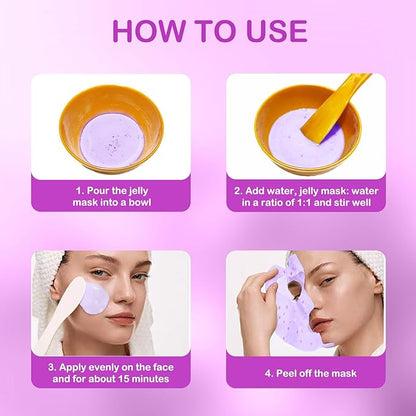 HOW TO USE

1. Pour the jelly mask into a bowl

2. Add water, jelly mask: water in a ratio of 1:1 and stir well

3. Apply evenly on the face and for about 15 minutes

4. Peel off the mask