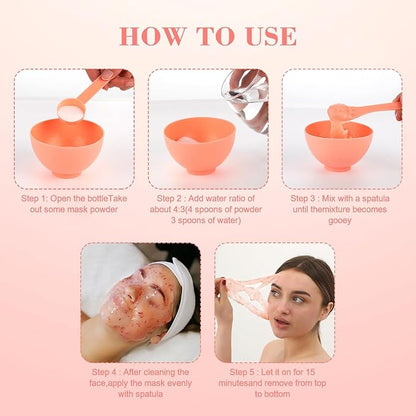 HOW TO USE

Step 1: Open the bottleTake out some mask powder

Step 2 : Add water ratio of about 4:3(4 spoons of powder 3 spoons of water)

Step 3 : Mix with a spatula until themixture becomes gooey

Step 4 : After cleaning the face,apply the mask evenly with spatula

Step 5 : Let it on for 15 minutesand remove from top to bottom