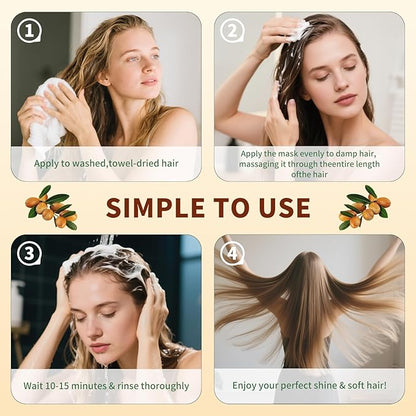 1

Apply to washed,towel-dried hair

2

Apply the mask evenly to damp hair, massaging it through theentire length ofthe hair

SIMPLE TO USE

3

Wait 10-15 minutes & rinse thoroughly

4

Enjoy your perfect shine & soft hair!