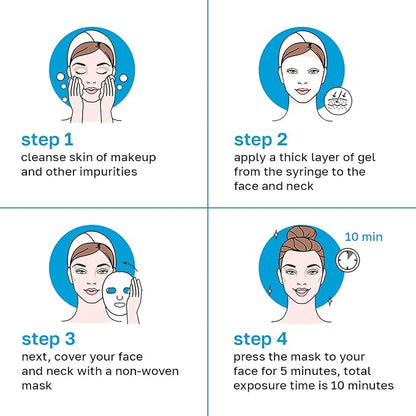 step 1
cleanse skin of makeup and other impurities

step 2
apply a thick layer of gel from the syringe to the face and neck

step 3
next, cover your face and neck with a non-woven mask

10 min

step 4
press the mask to your face for 5 minutes, total exposure time is 10 minutes