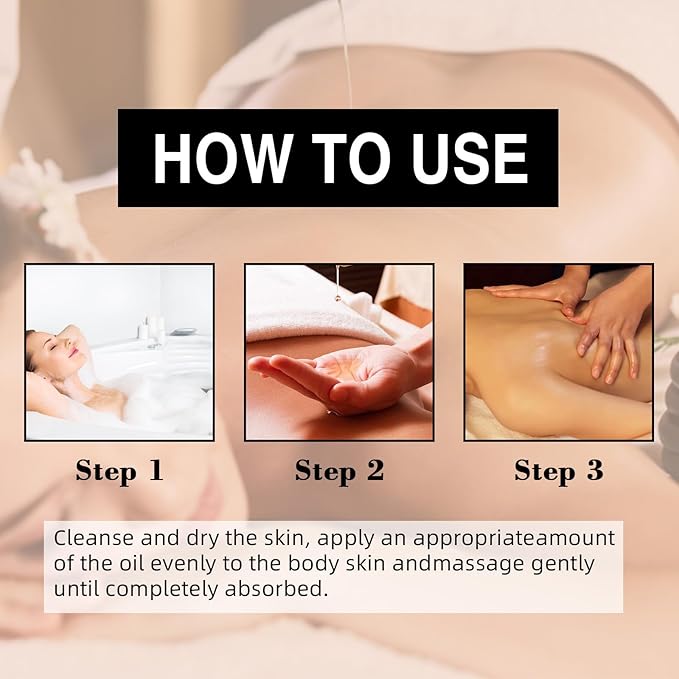 HOW TO USE

Step 1

Step 2

Step 3

Cleanse and dry the skin, apply an appropriateamount of the oil evenly to the body skin andmassage gently until completely absorbed.