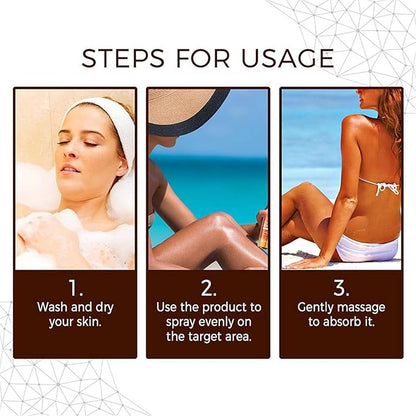 STEPS FOR USAGE

1.
Wash and dry your skin.

2.
Use the product to spray evenly on the target area.

3.
Gently massage to absorb it.