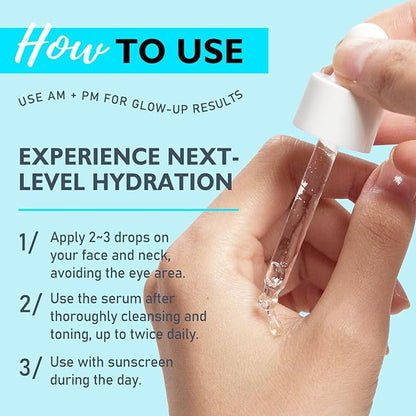 How TO USE

USE AM + PM FOR GLOW-UP RESULTS

EXPERIENCE NEXT-LEVEL HYDRATION

1/ Apply 2~3 drops on your face and neck, avoiding the eye area.

2/ Use the serum after thoroughly cleansing and toning, up to twice daily.

3/ Use with sunscreen during the day.