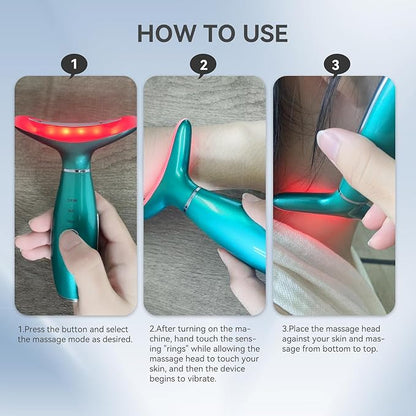 HOW TO USE

1

2

3

1.Press the button and select the massage mode as desired.

2.After turning on the machine, hand touch the sensing "rings" while allowing the massage head to touch your skin, and then the device begins to vibrate.

3.Place the massage head against your skin and massage from bottom to top.