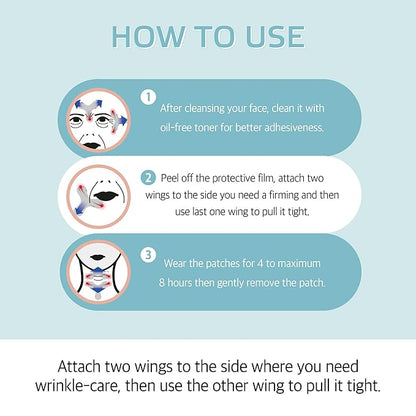 HOW TO USE

1 After cleansing your face, clean it with oil-free toner for better adhesiveness.

2 Peel off the protective film, attach two wings to the side you need a firming and then use last one wing to pull it tight.

3 Wear the patches for 4 to maximum 8 hours then gently remove the patch.

Attach two wings to the side where you need wrinkle-care, then use the other wing to pull it tight.