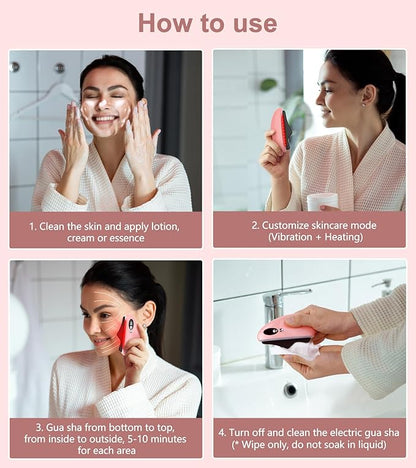 How to use

1. Clean the skin and apply lotion, cream or essence

2. Customize skincare mode (Vibration + Heating)

3. Gua sha from bottom to top, from inside to outside, 5-10 minutes for each area

4. Turn off and clean the electric gua sha (* Wipe only, do not soak in liquid)