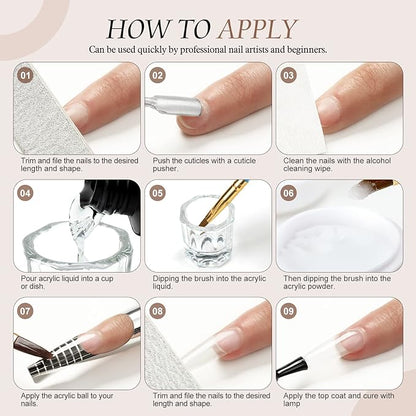 HOW TO APPLY

Can be used quickly by professional nail artists and beginners.

01

Trim and file the nails to the desired length and shape.

02

Push the cuticles with a cuticle pusher.

03

Clean the nails with the alcohol cleaning wipe.

04

Pour acrylic liquid into a cup or dish.

05

Dipping the brush into the acrylic liquid.

06

Then dipping the brush into the acrylic powder.

07

Apply the acrylic ball to your nails.

08

Trim and file the nails to the desired length and shape.

09

Apply the top coat and cure with lamp