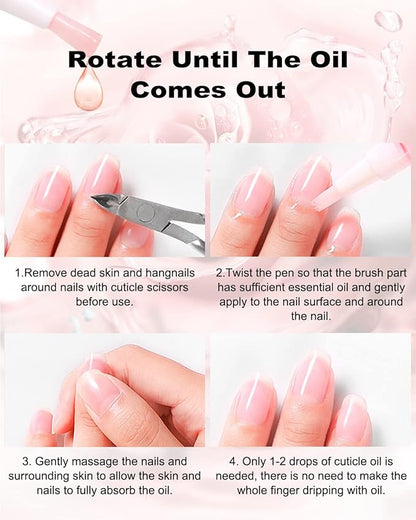 Rotate Until The Oil Comes Out

1.Remove dead skin and hangnails around nails with cuticle scissors before use.

2.Twist the pen so that the brush part has sufficient essential oil and gently apply to the nail surface and around the nail.

3. Gently massage the nails and surrounding skin to allow the skin and nails to fully absorb the oil.

4. Only 1-2 drops of cuticle oil is needed, there is no need to make the whole finger dripping with oil.